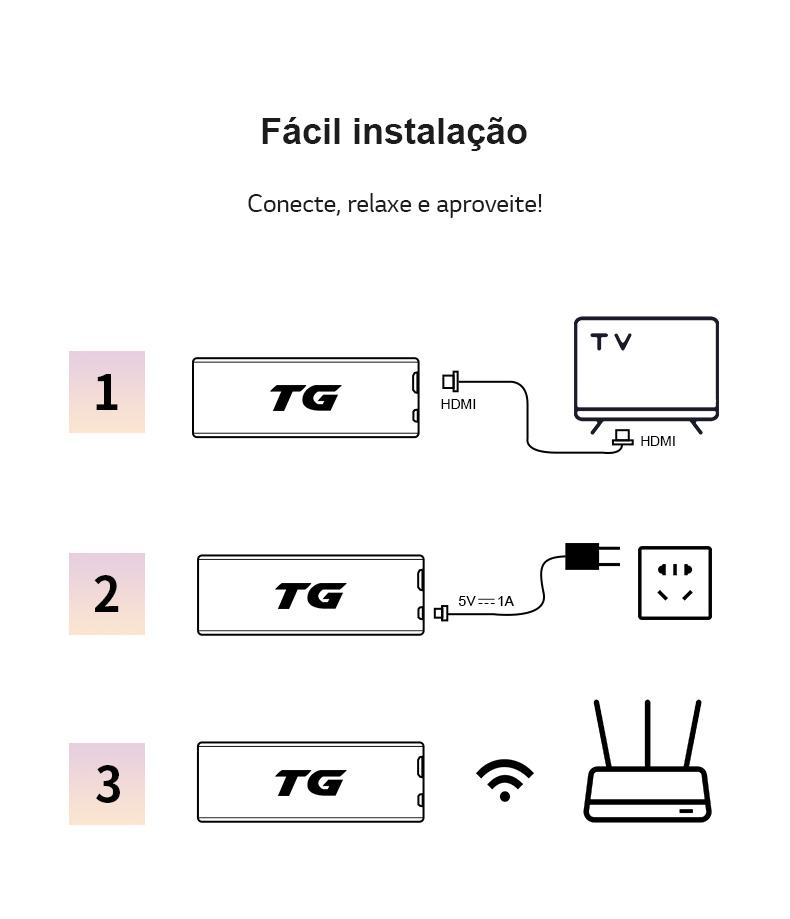 Fácil instalação

Conecte, relaxe e aproveite!

1

TG

HDMI

TV

HDMI

2

TG

5V ⎓ 1A

3

TG